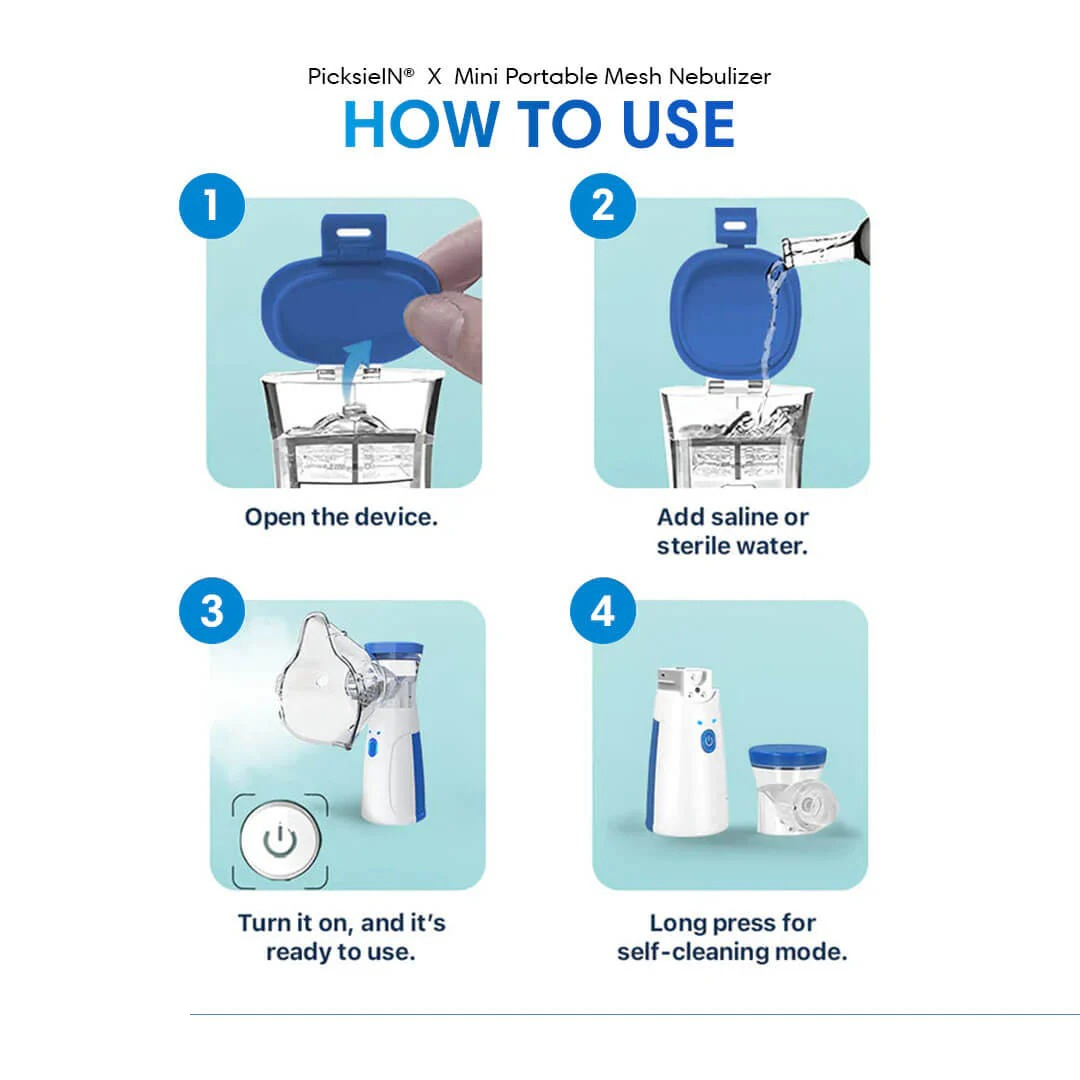 PicksieIN® X Mini Portable Mesh Nebulizer

HOW TO USE

1

Open the device.

2

Add saline or sterile water.

3

Turn it on, and it's ready to use.

4

Long press for self-cleaning mode.