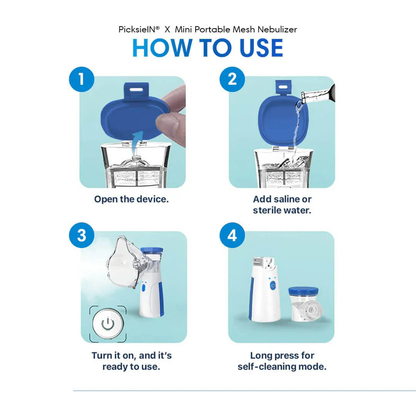 PicksieIN® X Mini Portable Mesh Nebulizer

HOW TO USE

1

Open the device.

2

Add saline or sterile water.

3

Turn it on, and it's ready to use.

4

Long press for self-cleaning mode.